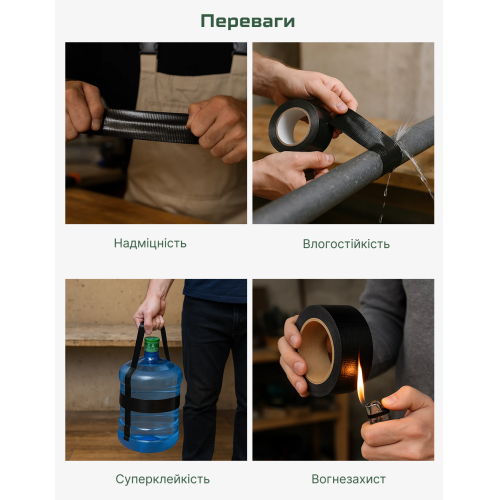 Переваги

Надміцність

Влогостійкість

Суперклейкість

Вогнезахист