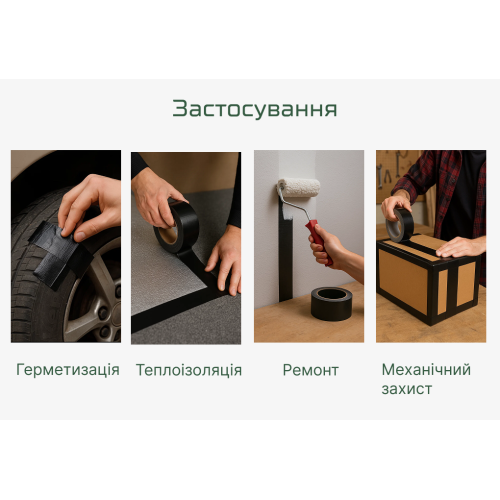 Застосування

Герметизація

Теплоізоляція

Ремонт

Механічний захист