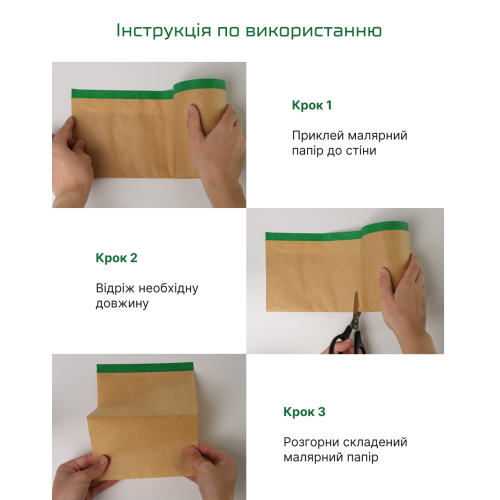 Інструкція по використанню

Крок 1

Приклей малярний папір до стіни

Крок 2

Відріж необхідну довжину

Крок 3

Розгорни складений малярний папір